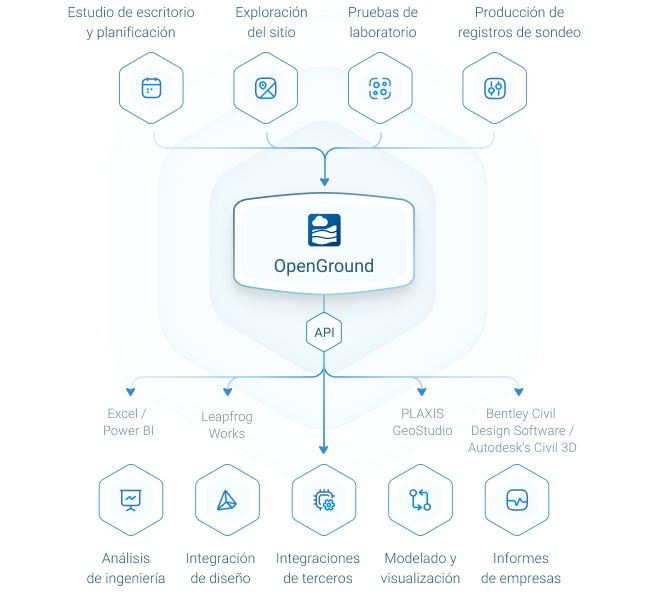 Estudio de escritorio y planificación

Exploración del sitio

Pruebas de laboratorio

Producción de registros de sondeo

OpenGround

API

Excel / Power BI

Leapfrog Works

PLAXIS GeoStudio

Bentley Civil Design Software / Autodesk's Civil 3D

Análisis de ingeniería

Integración de diseño

Integraciones de terceros

Modelado y visualización

Informes de empresas