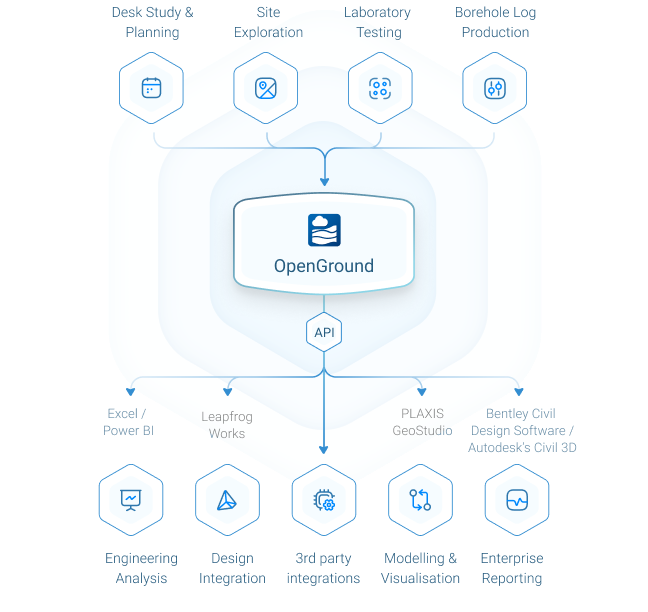 Desk Study & Planning

Site Exploration

Laboratory Testing

Borehole Log Production

OpenGround

API

Excel / Power BI

Leapfrog Works

PLAXIS GeoStudio

Bentley Civil Design Software / Autodesk's Civil 3D

Engineering Analysis

Design Integration

3rd party integrations

Modelling & Visualisation

Enterprise Reporting